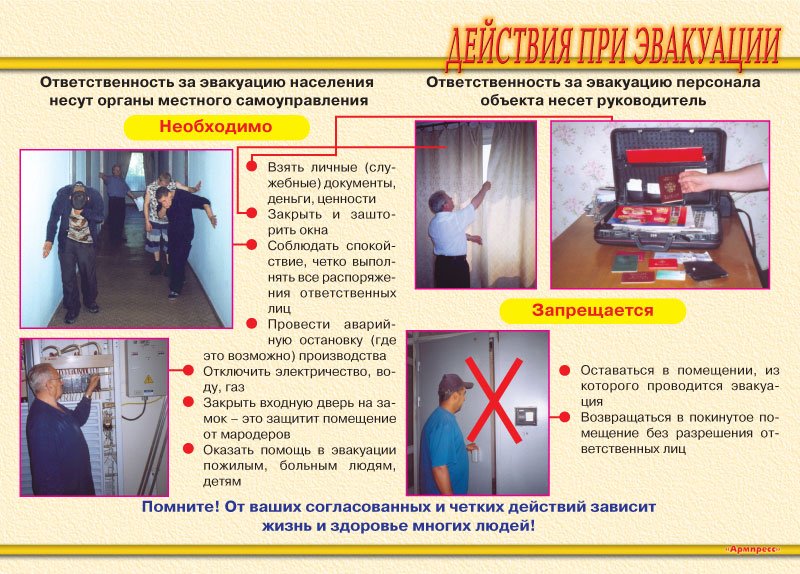 ДЕЙСТВИЯ ПРИ ЭВАКУАЦИИ

Ответственность за эвакуацию населения несут органы местного самоуправления

Ответственность за эвакуацию персонала объекта несет руководитель

Необходимо

Взять личные (служебные) документы, деньги, ценности

Закрыть и зашторить окна

Соблюдать спокойствие, четко выполнять все распоряжения ответственных лиц

Провести аварийную остановку (где это возможно) производства

Отключить электричество, воду, газ

Закрыть входную дверь на замок – это защитит помещение от мародеров

Оказать помощь в эвакуации пожилым, больным людям, детям

Запрещается

Оставаться в помещении, из которого проводится эвакуация

Возвращаться в покинутое помещение без разрешения ответственных лиц

Помните! От ваших согласованных и четких действий зависит жизнь и здоровье многих людей!

«Армпресс»